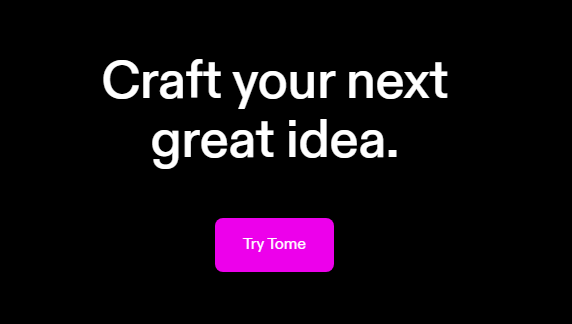 Craft your next great idea.

Try Tome